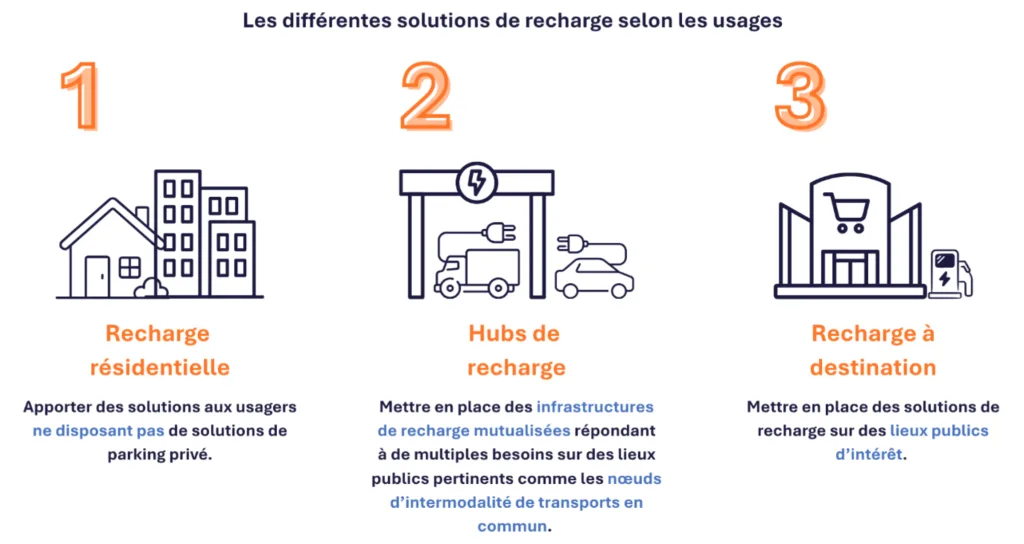 Les différentes solutions de recharge selon les usages

1

Recharge résidentielle

Apporter des solutions aux usagers ne disposant pas de solutions de parking privé.

2

Hubs de recharge

Mettre en place des infrastructures de recharge mutualisées répondant à de multiples besoins sur des lieux publics pertinents comme les nœuds d'intermodalité de transports en commun.

3

Recharge à destination

Mettre en place des solutions de recharge sur des lieux publics d'intérêt.