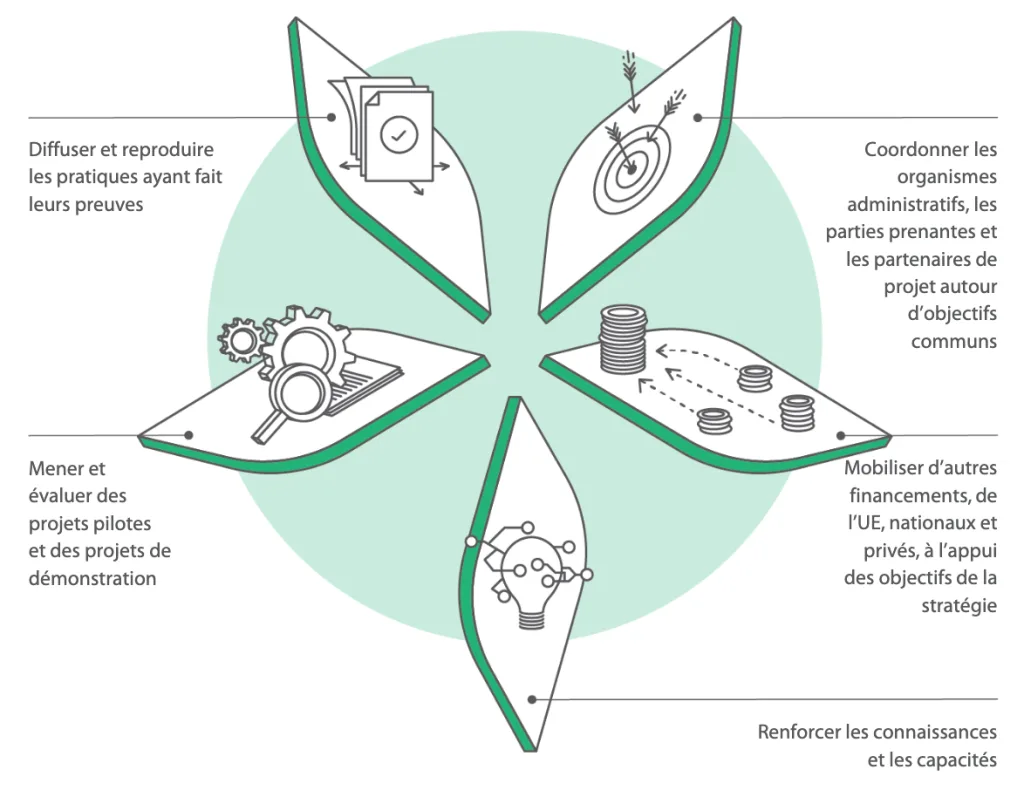 Diffuser et reproduire les pratiques ayant fait leurs preuves

Coordonner les organismes administratifs, les parties prenantes et les partenaires de projet autour d'objectifs communs

Mener et évaluer des projets pilotes et des projets de démonstration

Mobiliser d'autres financements, de l'UE, nationaux et privés, à l'appui des objectifs de la stratégie

Renforcer les connaissances et les capacités